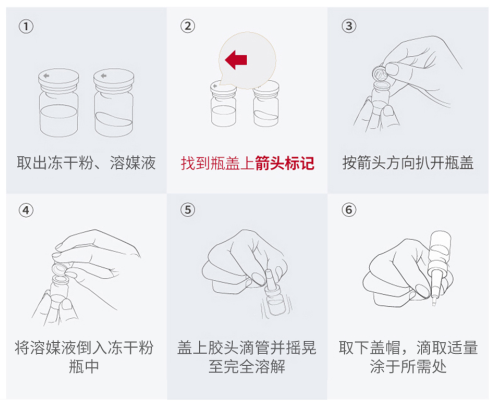 ①

取出冻干粉、溶媒液

②

找到瓶盖上箭头标记

③

按箭头方向扒开瓶盖

④

将溶媒液倒入冻干粉瓶中

⑤

盖上胶头滴管并摇晃至完全溶解

⑥

取下盖帽，滴取适量涂于所需处